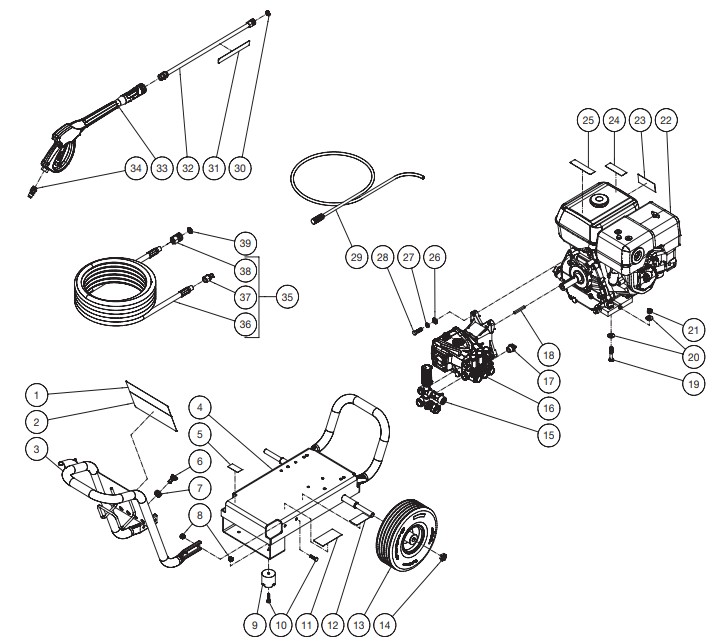 34 33 32 31 30

25 24 23 22

39
38
37 35
36

29 28 27 26

21
20
19
18
17
16
15

1
2
3
4
5
6
7
8

9 10 11 12 13 14